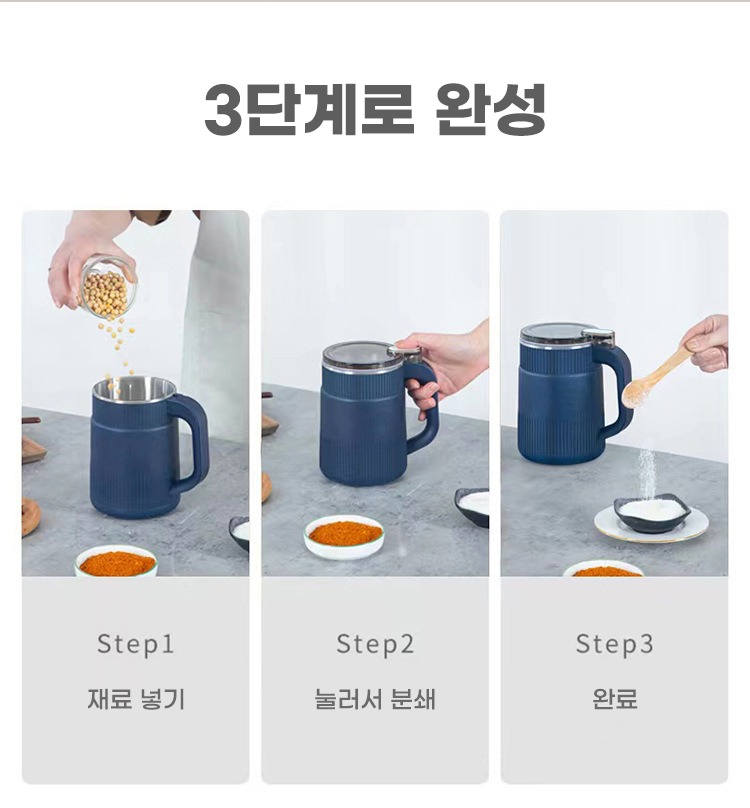 3단계로 완성

Step1

재료 넣기

Step2

눌러서 분쇄

Step3

완료