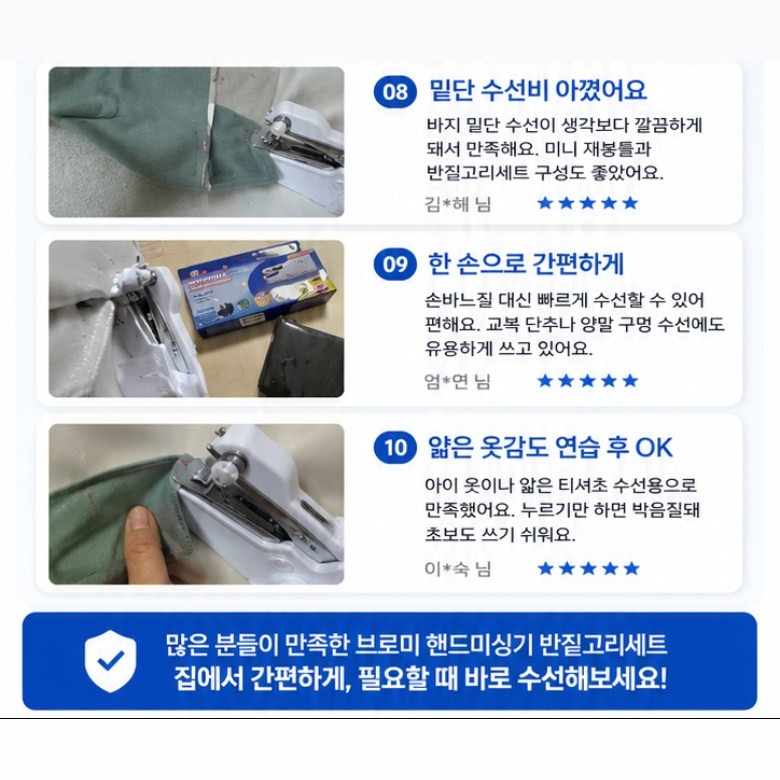 08 밑단 수선비 아꼈어요

바지 밑단 수선이 생각보다 깔끔하게 돼서 만족해요. 미니 재봉틀과 반짇고리세트 구성도 좋았어요.

김*혜 님 ★★★★★

09 한 손으로 간편하게

손바느질 대신 빠르게 수선할 수 있어 편해요. 교복 단추나 양말 구멍 수선에도 유용하게 쓰고 있어요.

엄*연 님 ★★★★★

10 얇은 옷감도 연습 후 OK

아이 옷이나 얇은 티셔츠 수선용으로 만족했어요. 누르기만 하면 박음질돼 초보도 쓰기 쉬워요.

이*숙 님 ★★★★★

많은 분들이 만족한 브로미 핸드미싱기 반짇고리세트
집에서 간편하게, 필요할 때 바로 수선해보세요!